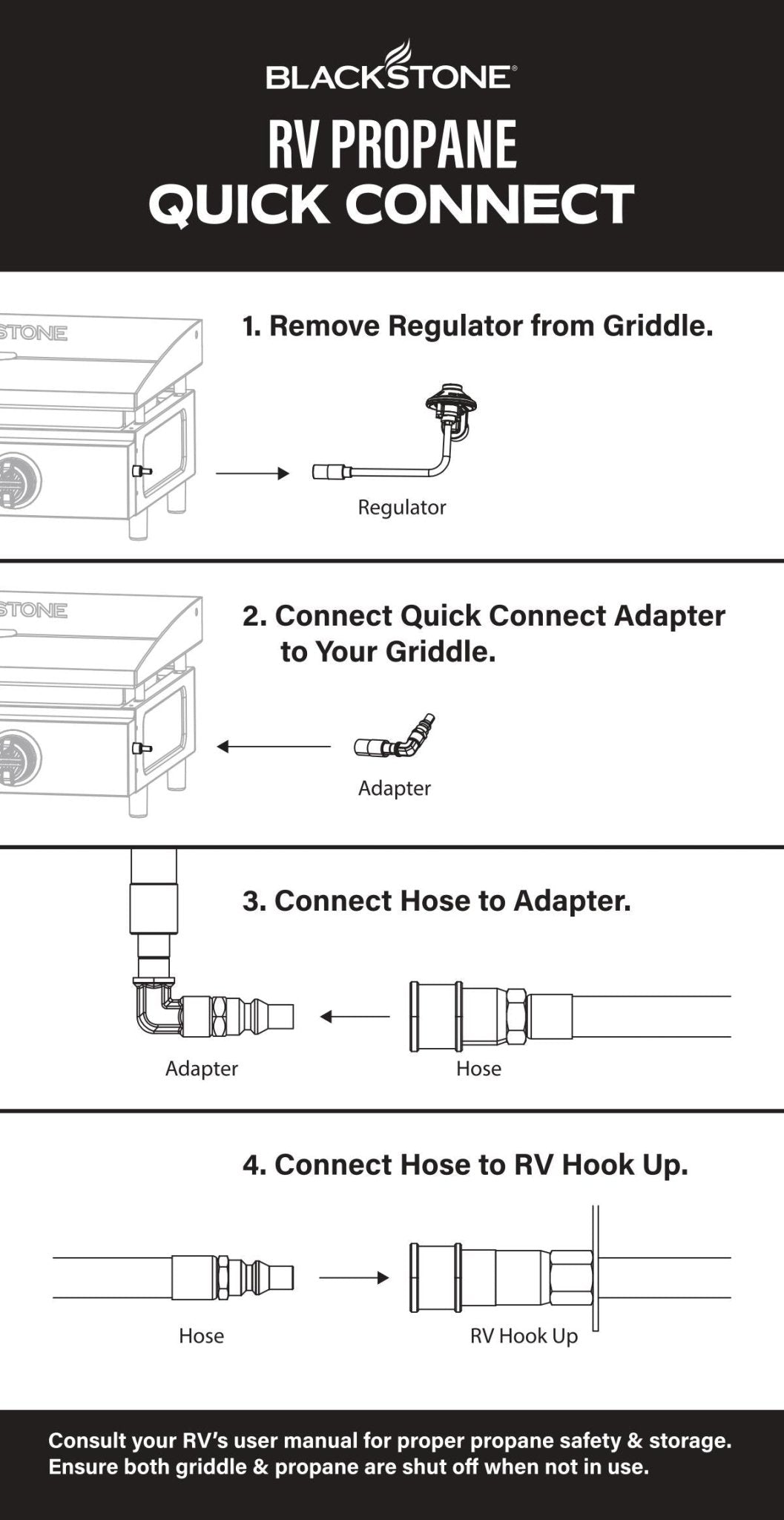 BLACKSTONE®

RV PROPANE
QUICK CONNECT

STONE

1. Remove Regulator from Griddle.

Regulator

STONE

2. Connect Quick Connect Adapter to Your Griddle.

Adapter

3. Connect Hose to Adapter.

Adapter

Hose

4. Connect Hose to RV Hook Up.

Hose

RV Hook Up

Consult your RV's user manual for proper propane safety & storage.
Ensure both griddle & propane are shut off when not in use.